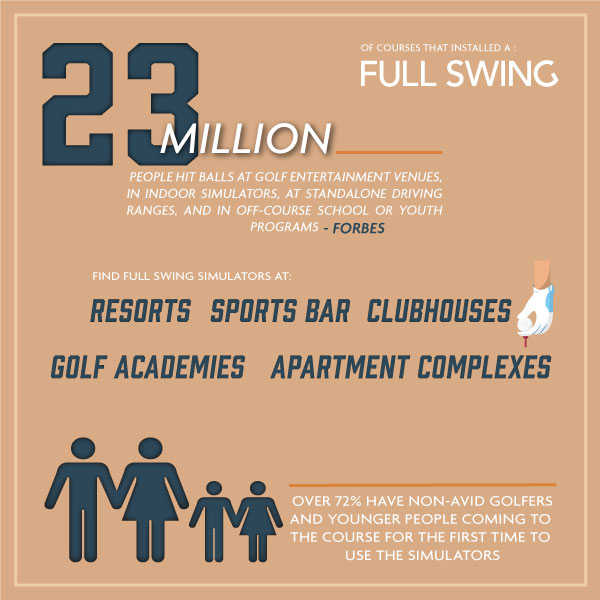 23 MILLION

OF COURSES THAT INSTALLED A :
FULL SWING

PEOPLE HIT BALLS AT GOLF ENTERTAINMENT VENUES, IN INDOOR SIMULATORS, AT STANDALONE DRIVING RANGES, AND IN OFF-COURSE SCHOOL OR YOUTH PROGRAMS - FORBES

FIND FULL SWING SIMULATORS AT:

RESORTS SPORTS BAR CLUBHOUSES

GOLF ACADEMIES APARTMENT COMPLEXES

OVER 72% HAVE NON-AVID GOLFERS AND YOUNGER PEOPLE COMING TO THE COURSE FOR THE FIRST TIME TO USE THE SIMULATORS