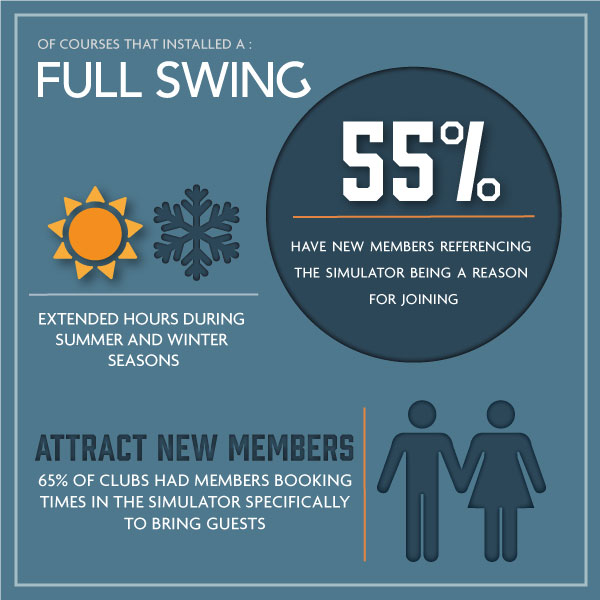 OF COURSES THAT INSTALLED A :

FULL SWING

55%

HAVE NEW MEMBERS REFERENCING THE SIMULATOR BEING A REASON FOR JOINING

EXTENDED HOURS DURING SUMMER AND WINTER SEASONS

ATTRACT NEW MEMBERS

65% OF CLUBS HAD MEMBERS BOOKING TIMES IN THE SIMULATOR SPECIFICALLY TO BRING GUESTS